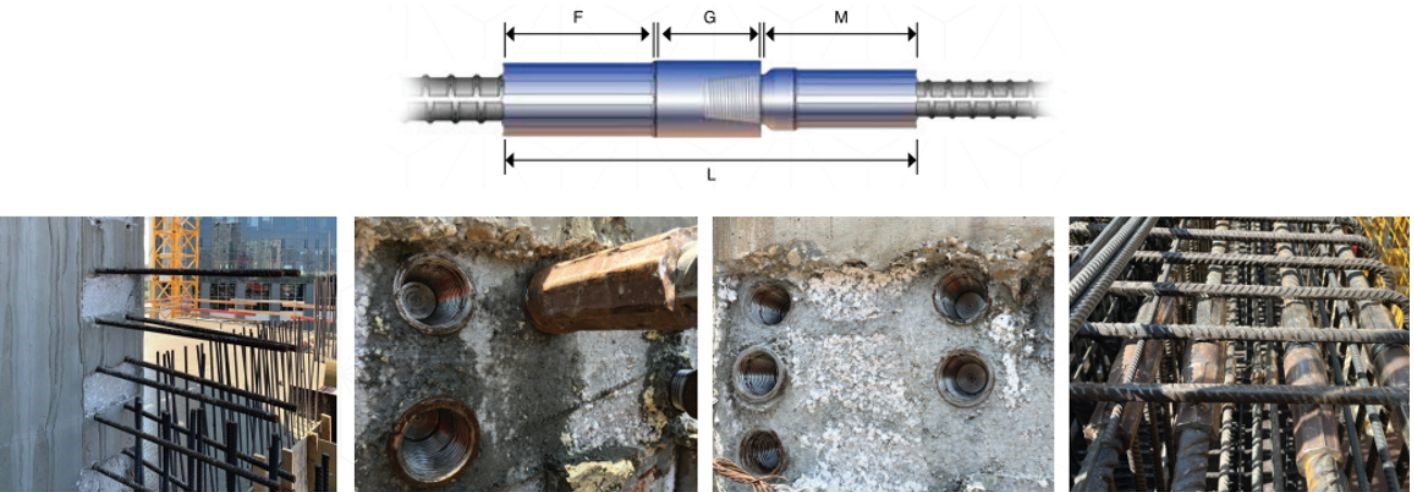 F G M

L