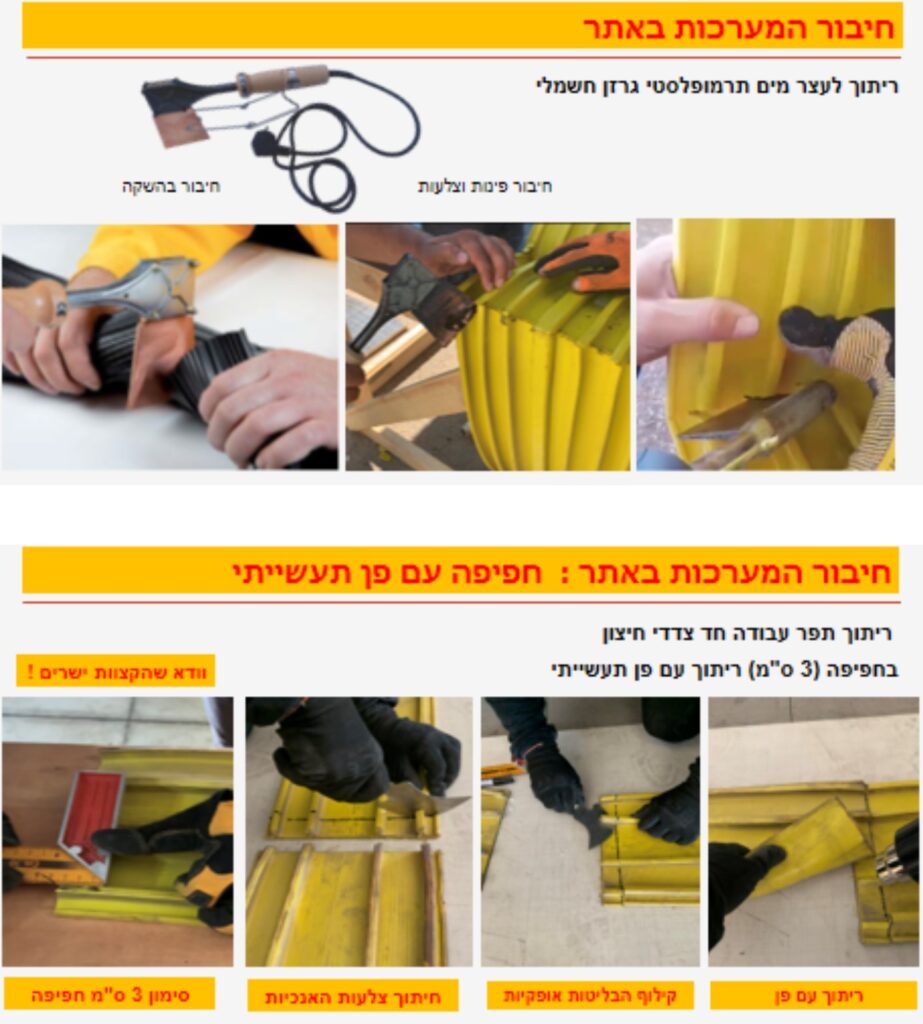 חיבור המערכות באתר

ריתוך לעצר מים תרמופלסטי גרזן חשמלי

חיבור פינות וצלעות

חיבור בהשקה

חיבור המערכות באתר : חפיפה עם פן תעשייתי

ריתוך תפר עבודה חד צדדי חיצון

בחפיפה (3 ס"מ) ריתוך עם פן תעשייתי

וודא שהקצוות ישרים !

ריתוך עם פן

קילוף הבליטות אופקיות

חיתוך צלעות האנכיות

סימון 3 ס"מ חפיפה